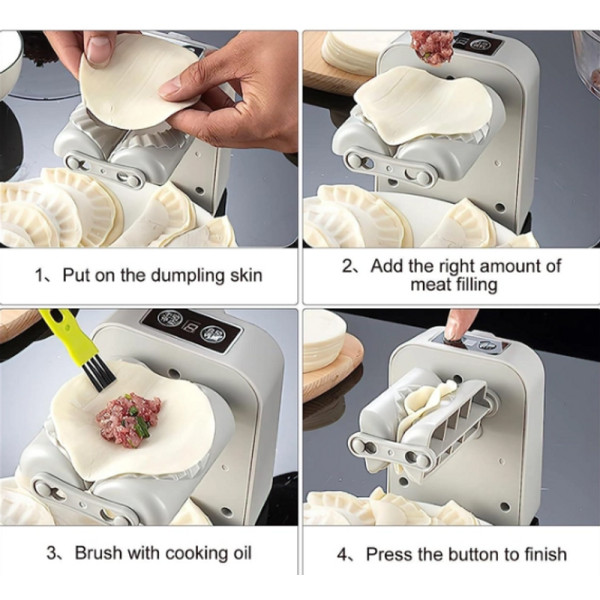 1、Put on the dumpling skin

2、Add the right amount of meat filling

3、Brush with cooking oil

4、Press the button to finish