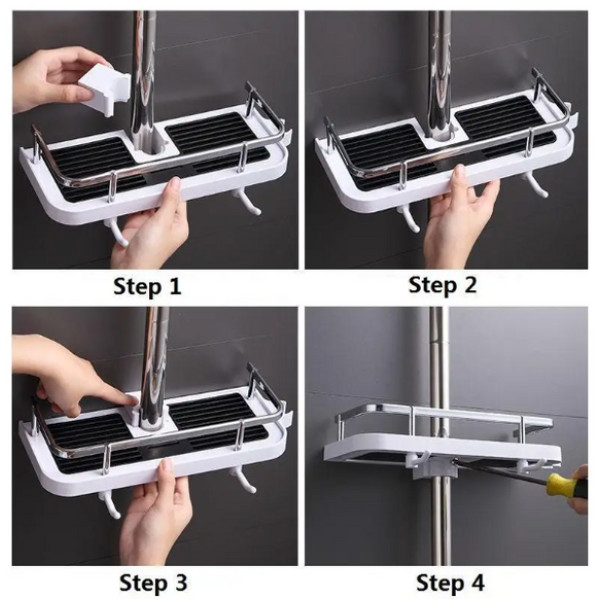 Step 1

Step 2

Step 3

Step 4