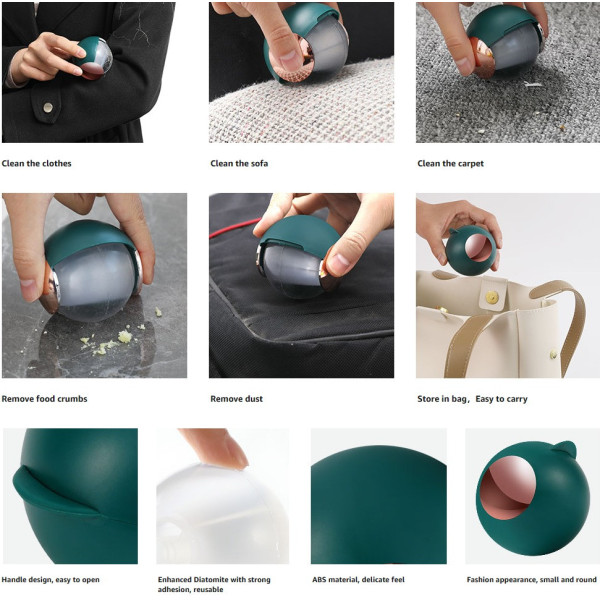 Clean the clothes

Clean the sofa

Clean the carpet

Remove food crumbs

Remove dust

Store in bag, Easy to carry

Handle design, easy to open

Enhanced Diatomite with strong adhesion, reusable

ABS material, delicate feel

Fashion appearance, small and round